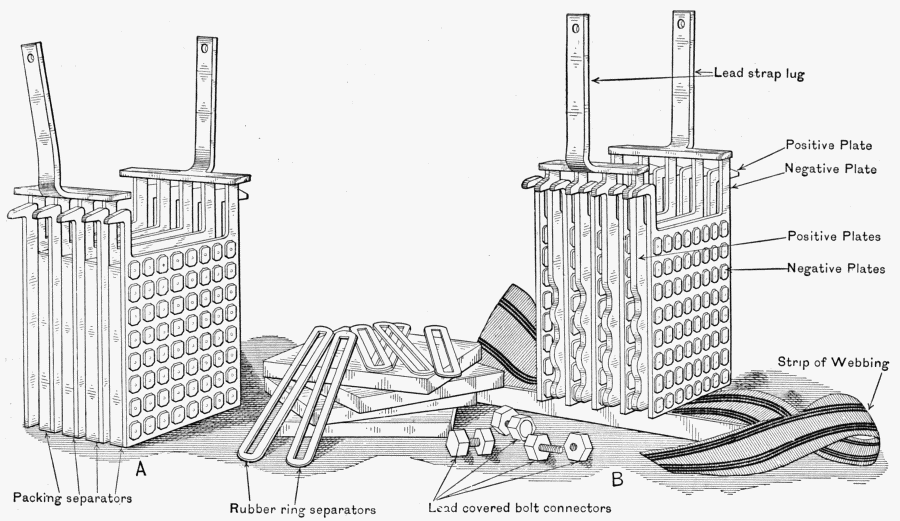 Lead strap lug

Positive Plate

Negative Plate

Positive Plates

Negative Plates

Strip of Webbing

A

B

Packing separators

Rubber ring separators

Lead covered bolt connectors